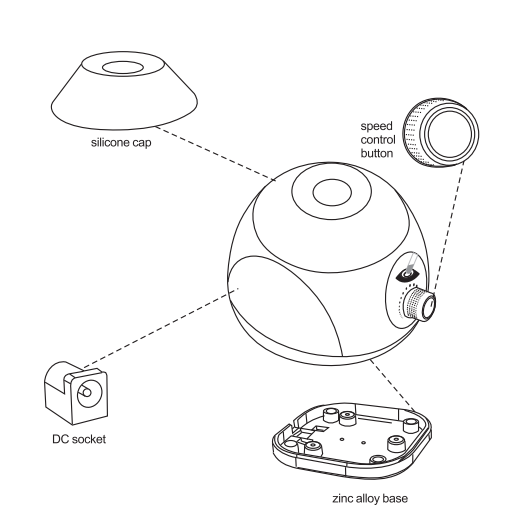 silicone cap

speed control button

DC socket

zinc alloy base